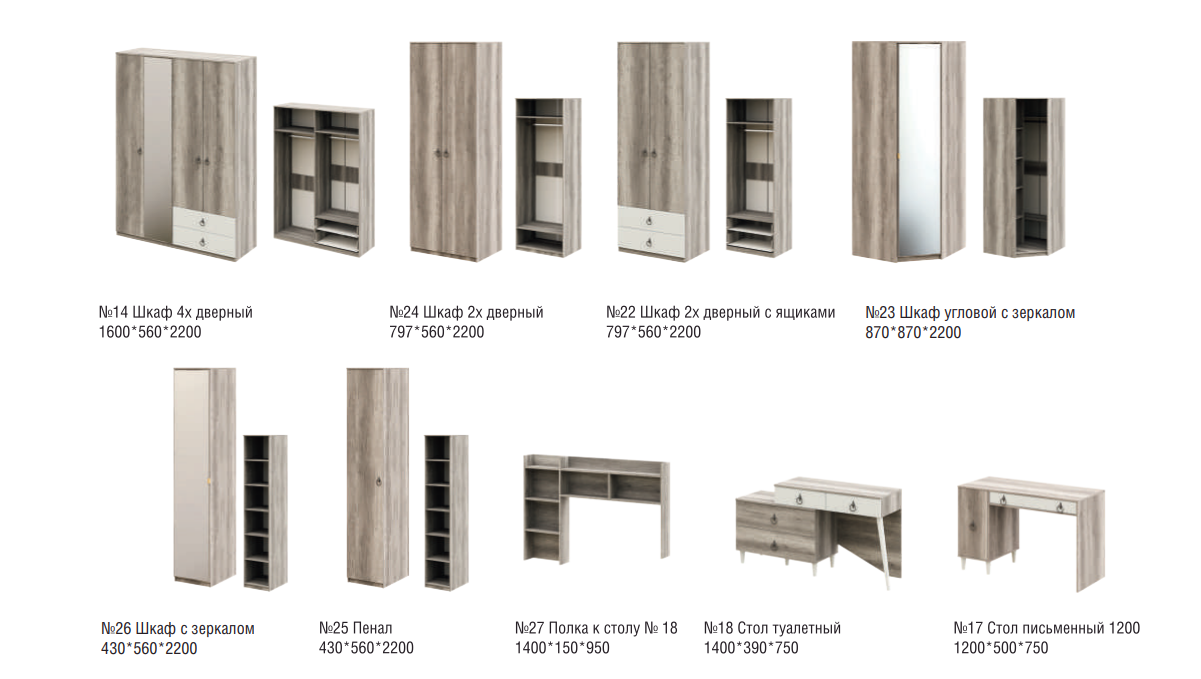 №14 Шкаф 4х дверный
1600*560*2200

№24 Шкаф 2х дверный
797*560*2200

№22 Шкаф 2х дверный с ящиками
797*560*2200

№23 Шкаф угловой с зеркалом
870*870*2200

№26 Шкаф с зеркалом
430*560*2200

№25 Пенал
430*560*2200

№27 Полка к столу № 18
1400*150*950

№18 Стол туалетный
1400*390*750

№17 Стол письменный 1200
1200*500*750